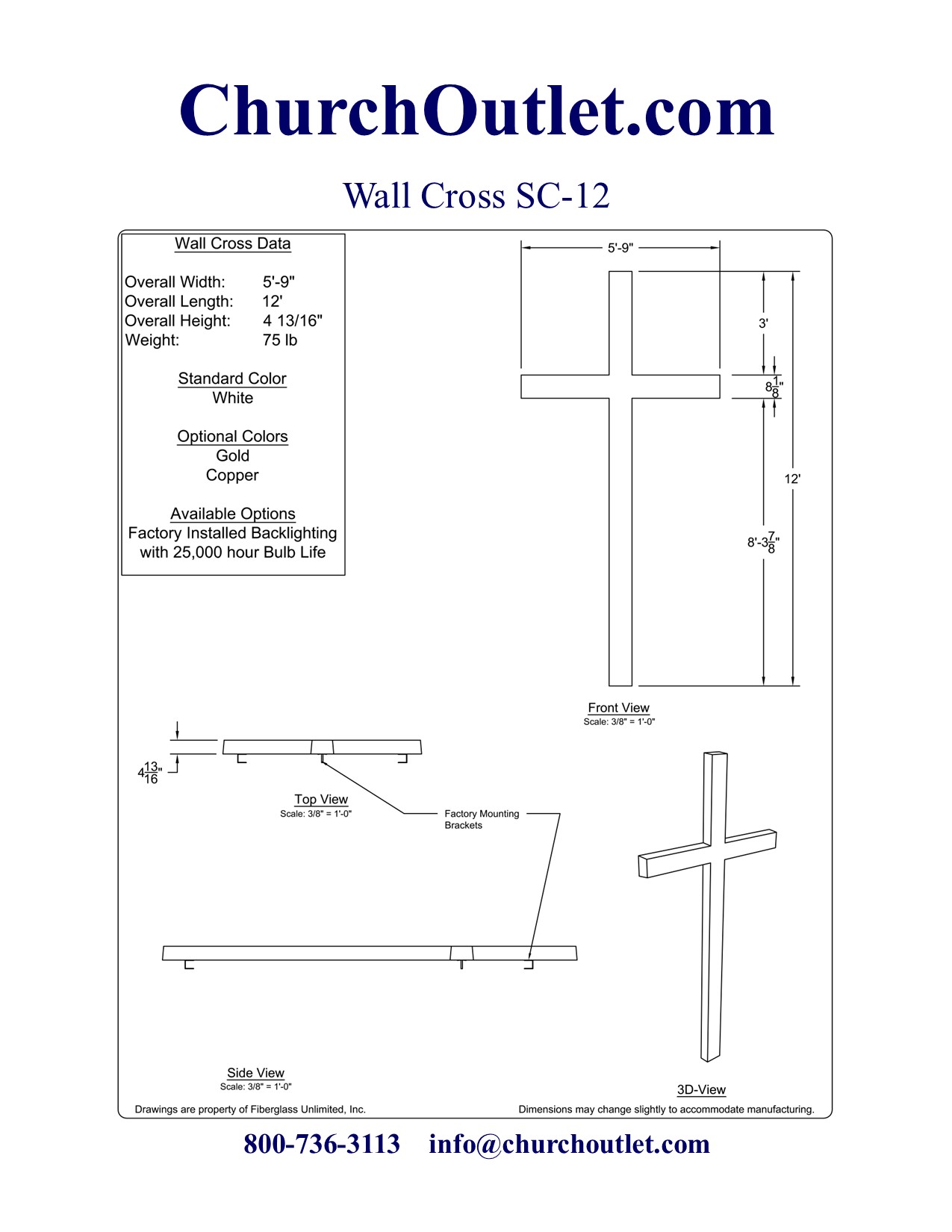 ChurchOutlet.com

Wall Cross SC-12

Wall Cross Data

Overall Width: 5'-9"
Overall Length: 12'
Overall Height: 4 13/16"
Weight: 75 lb

Standard Color
White

Optional Colors
Gold
Copper

Available Options
Factory Installed Backlighting with 25,000 hour Bulb Life

5'-9"

3'

$8\frac{1}{8}$"

12'

8'-$3\frac{7}{8}$"

Front View
Scale: 3/8" = 1'-0"

$4\frac{13}{16}$"

Top View
Scale: 3/8" = 1'-0"

Factory Mounting Brackets

Side View
Scale: 3/8" = 1'-0"

3D-View

Drawings are property of Fiberglass Unlimited, Inc.

Dimensions may change slightly to accommodate manufacturing.

800-736-3113 info@churchoutlet.com